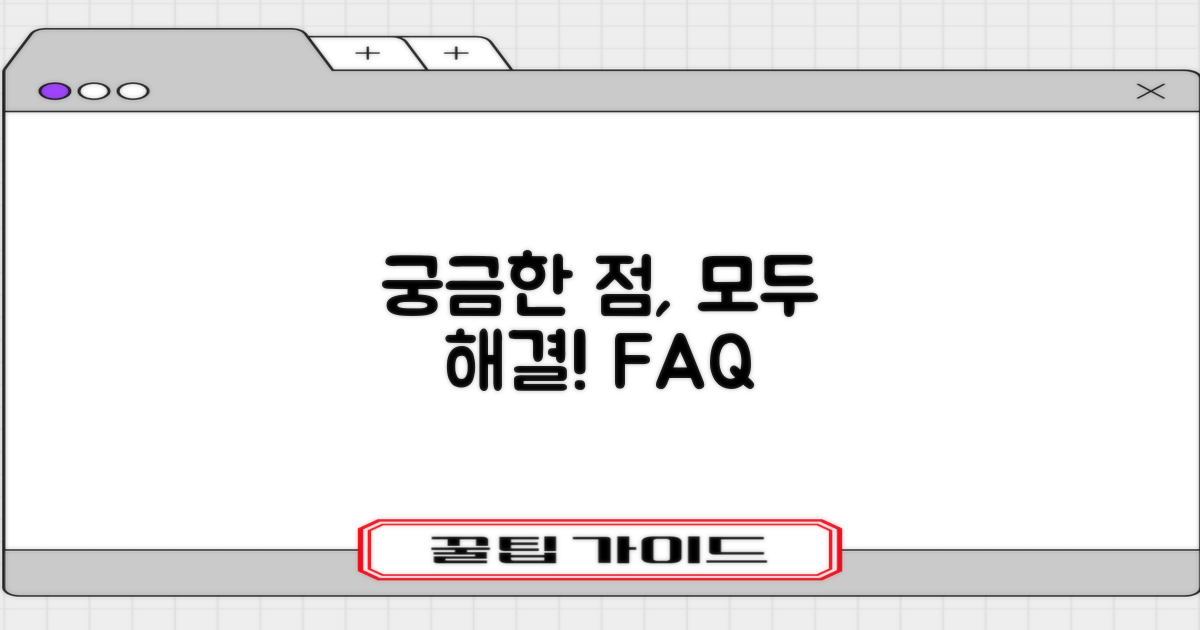 + +

궁금한 점, 모두 해결! FAQ

꿀팁 가이드